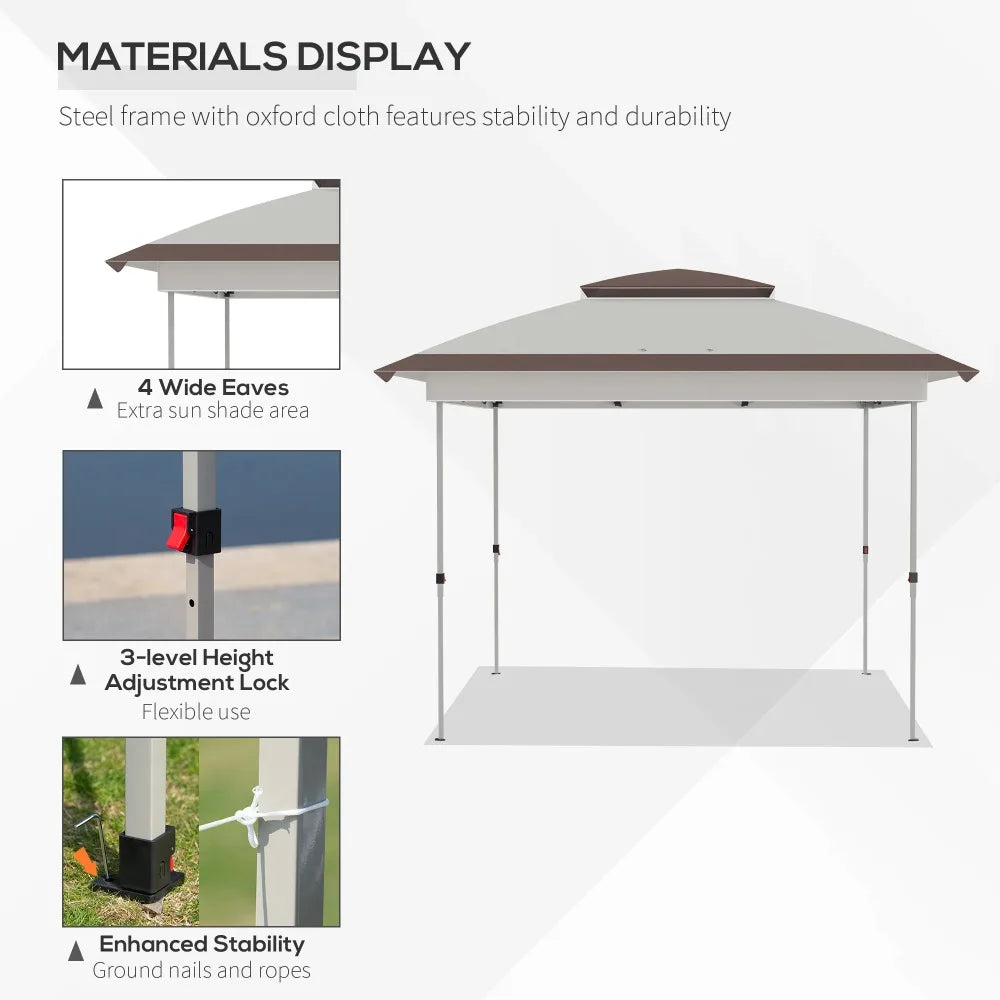 MATERIALS DISPLAY

Steel frame with oxford cloth features stability and durability

4 Wide Eaves
Extra sun shade area

3-level Height Adjustment Lock
Flexible use

Enhanced Stability
Ground nails and ropes