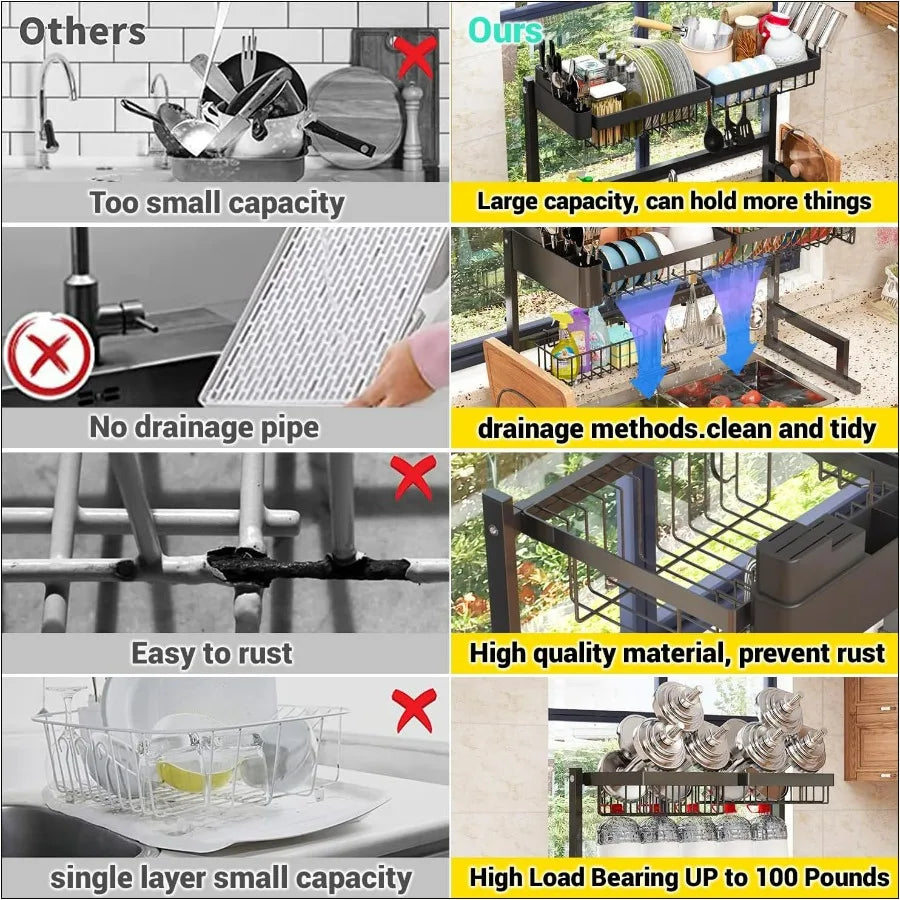 Others

Too small capacity

No drainage pipe

Easy to rust

single layer small capacity

Ours

Large capacity, can hold more things

drainage methods.clean and tidy

High quality material, prevent rust

High Load Bearing UP to 100 Pounds