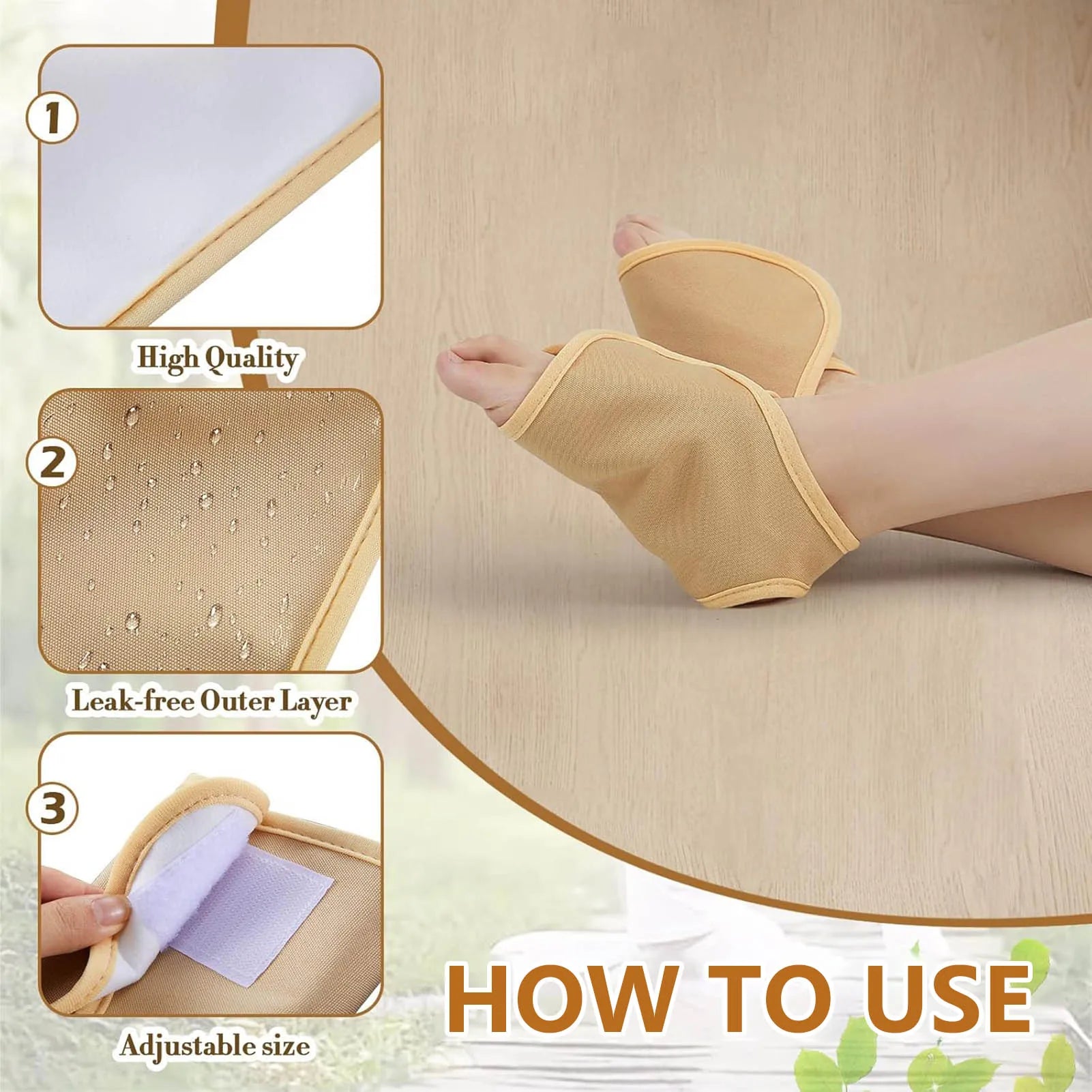 1
High Quality

2
Leak-free Outer Layer

3
Adjustable size

HOW TO USE