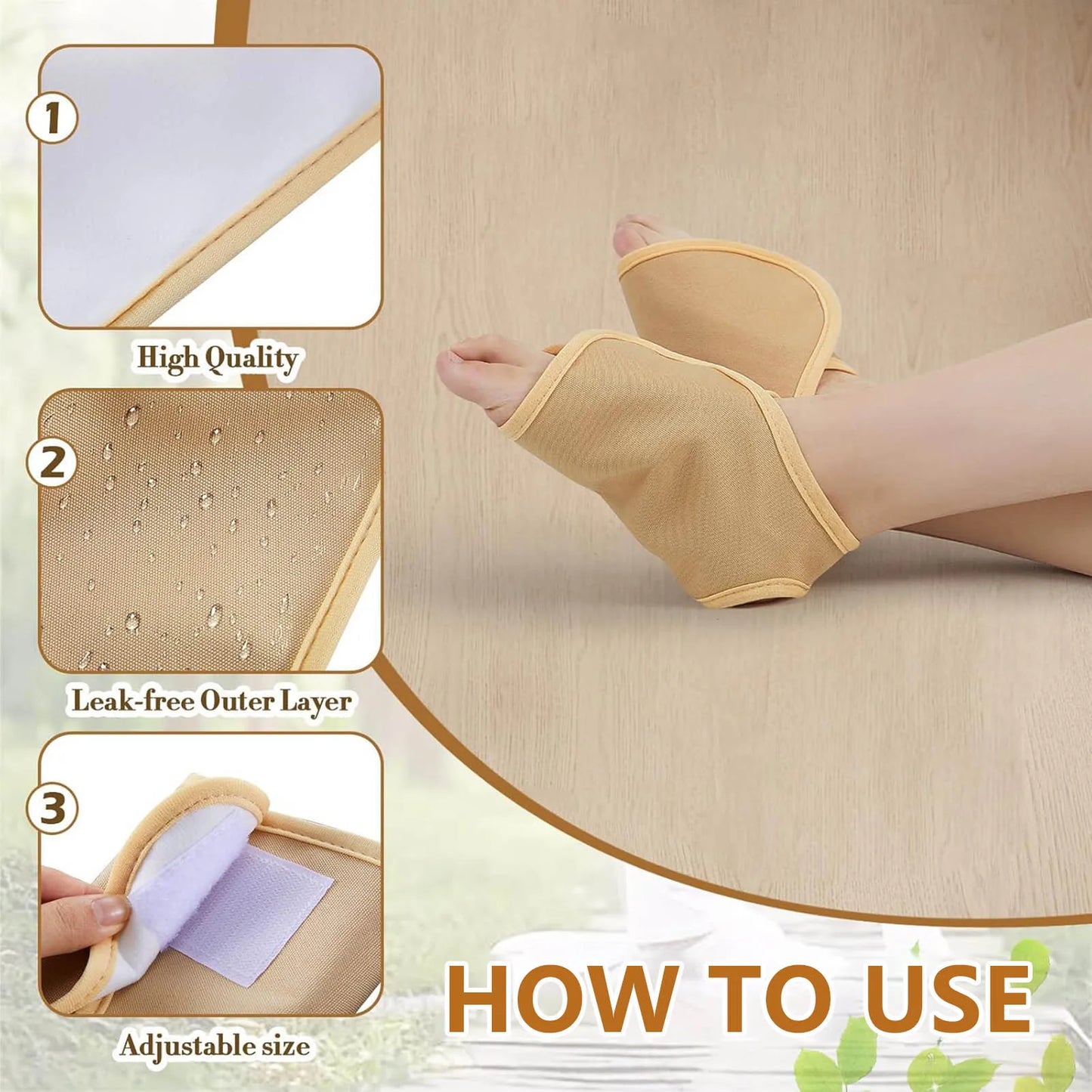 1

High Quality

2

Leak-free Outer Layer

3

Adjustable size

HOW TO USE